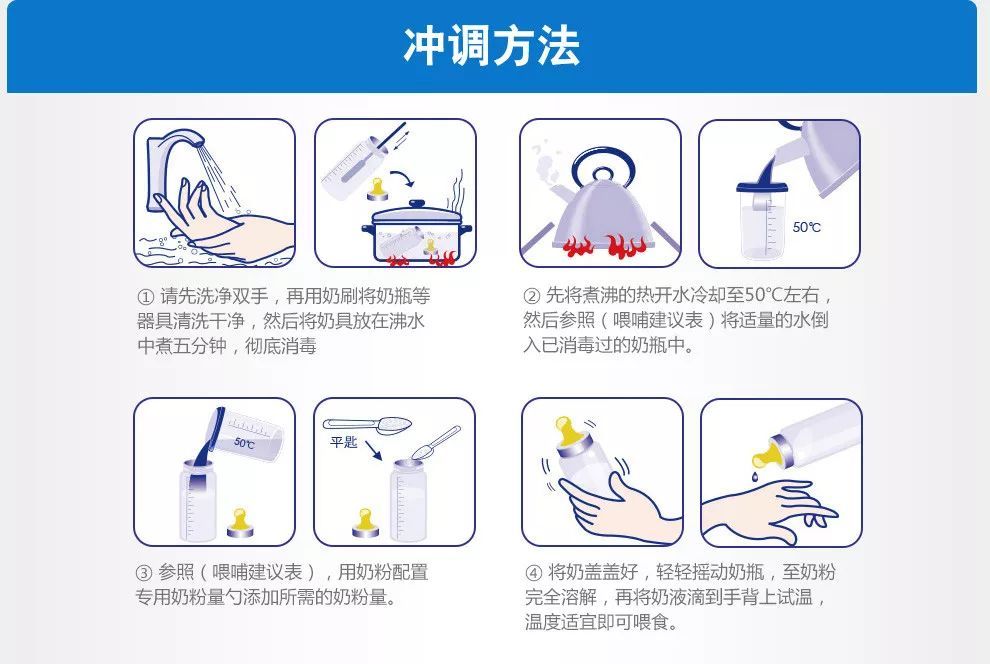 冲调方法

50℃

① 请先洗净双手，再用奶刷将奶瓶等器具清洗干净，然后将奶具放在沸水中煮五分钟，彻底消毒

② 先将煮沸的热开水冷却至50°C左右，然后参照（喂哺建议表）将适量的水倒入已消毒过的奶瓶中。

50℃

平匙

③ 参照（喂哺建议表），用奶粉配置专用奶粉量勺添加所需的奶粉量。

④ 将奶盖盖好，轻轻摇动奶瓶，至奶粉完全溶解，再将奶液滴到手背上试温，温度适宜即可喂食。